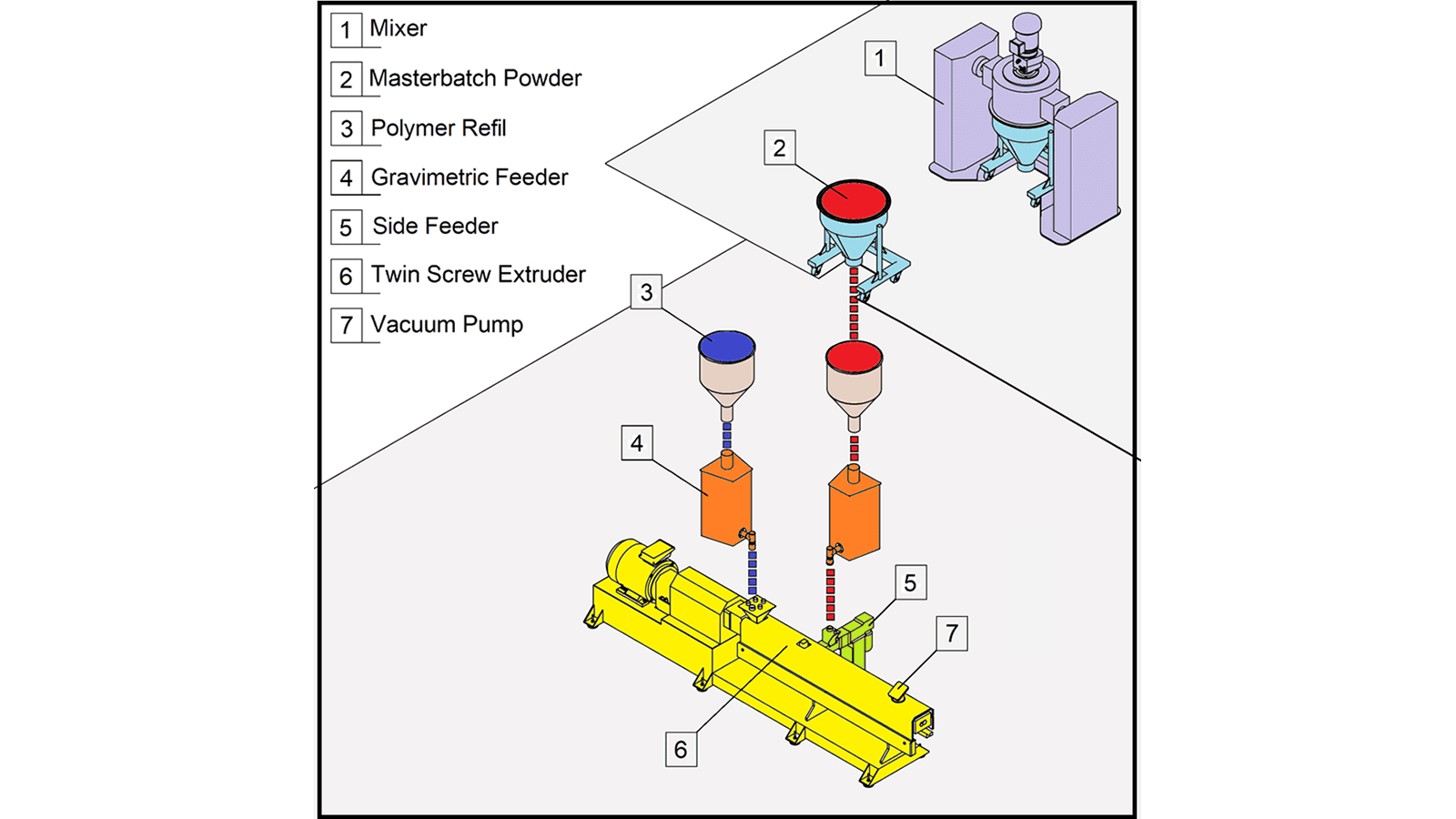 1 Mixer
2 Masterbatch Powder
3 Polymer Refil
4 Gravimetric Feeder
5 Side Feeder
6 Twin Screw Extruder
7 Vacuum Pump

1
2
3
4
5
7
6