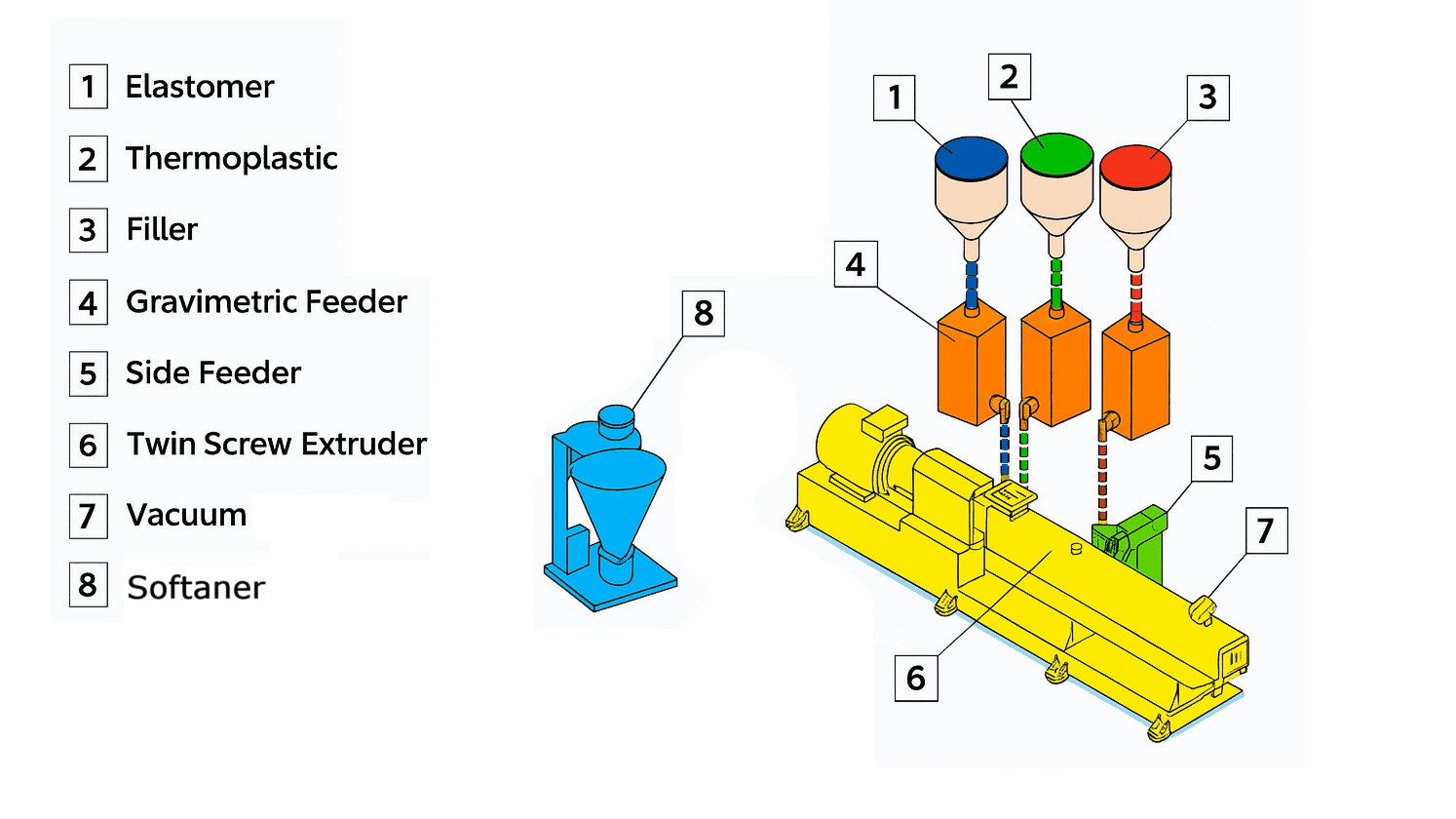 1 Elastomer
2 Thermoplastic
3 Filler
4 Gravimetric Feeder
5 Side Feeder
6 Twin Screw Extruder
7 Vacuum
8 Softaner

1
2
3
4
8
5
7
6