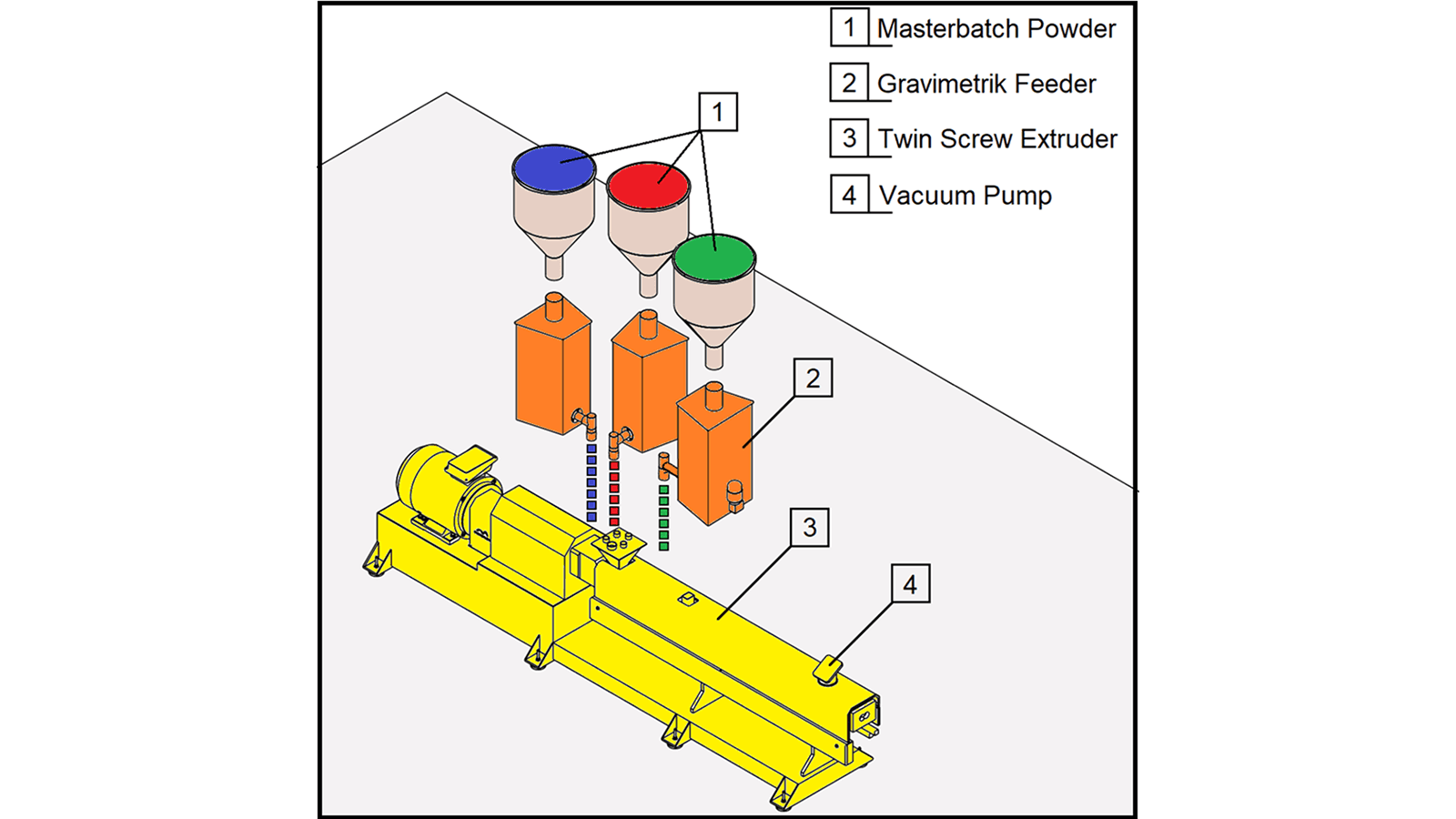 1 Masterbatch Powder
2 Gravimetrik Feeder
3 Twin Screw Extruder
4 Vacuum Pump

1

2

3

4